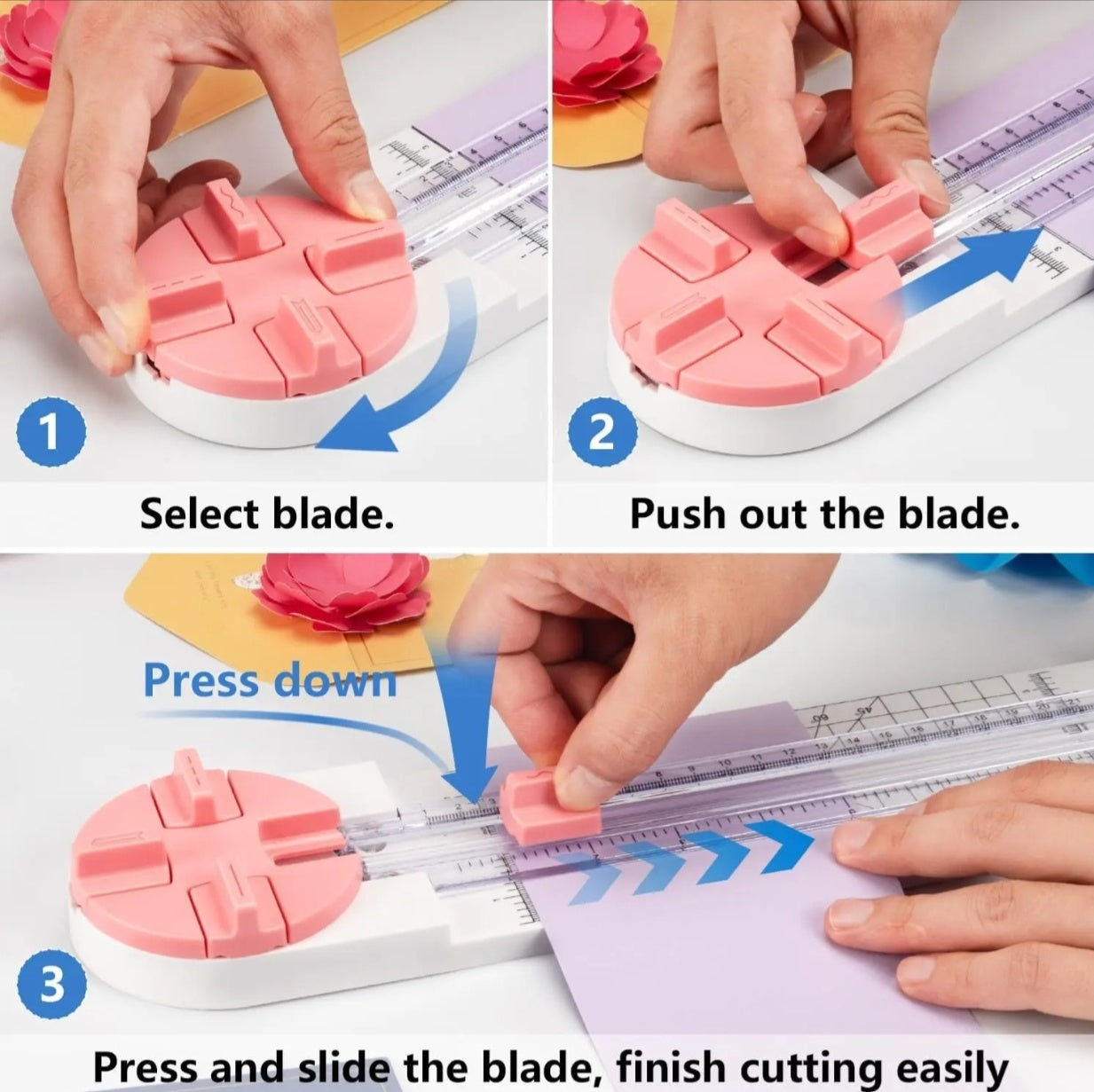 1

Select blade.

2

Push out the blade.

Press down

3

Press and slide the blade, finish cutting easily