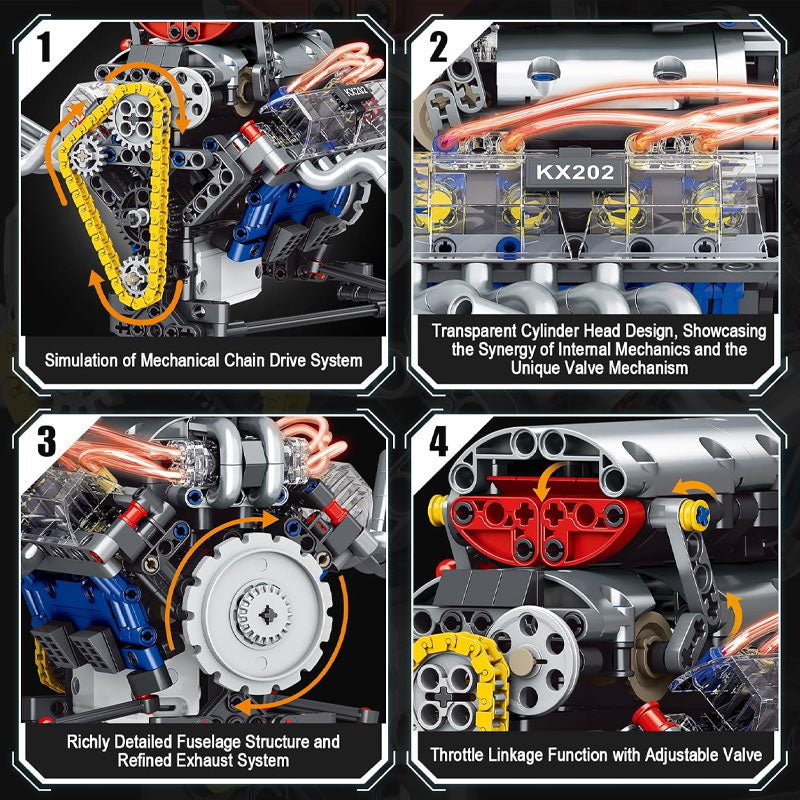 1

KX202

Simulation of Mechanical Chain Drive System

2

KX202

Transparent Cylinder Head Design, Showcasing the Synergy of Internal Mechanics and the Unique Valve Mechanism

3

Richly Detailed Fuselage Structure and Refined Exhaust System

4

Throttle Linkage Function with Adjustable Valve