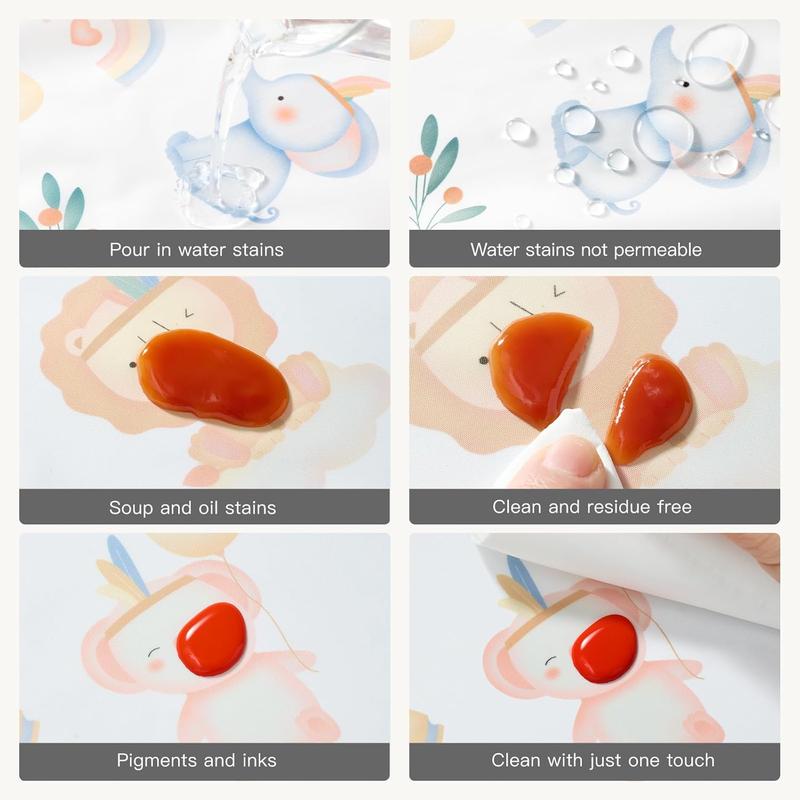 Pour in water stains

Water stains not permeable

Soup and oil stains

Clean and residue free

Pigments and inks

Clean with just one touch