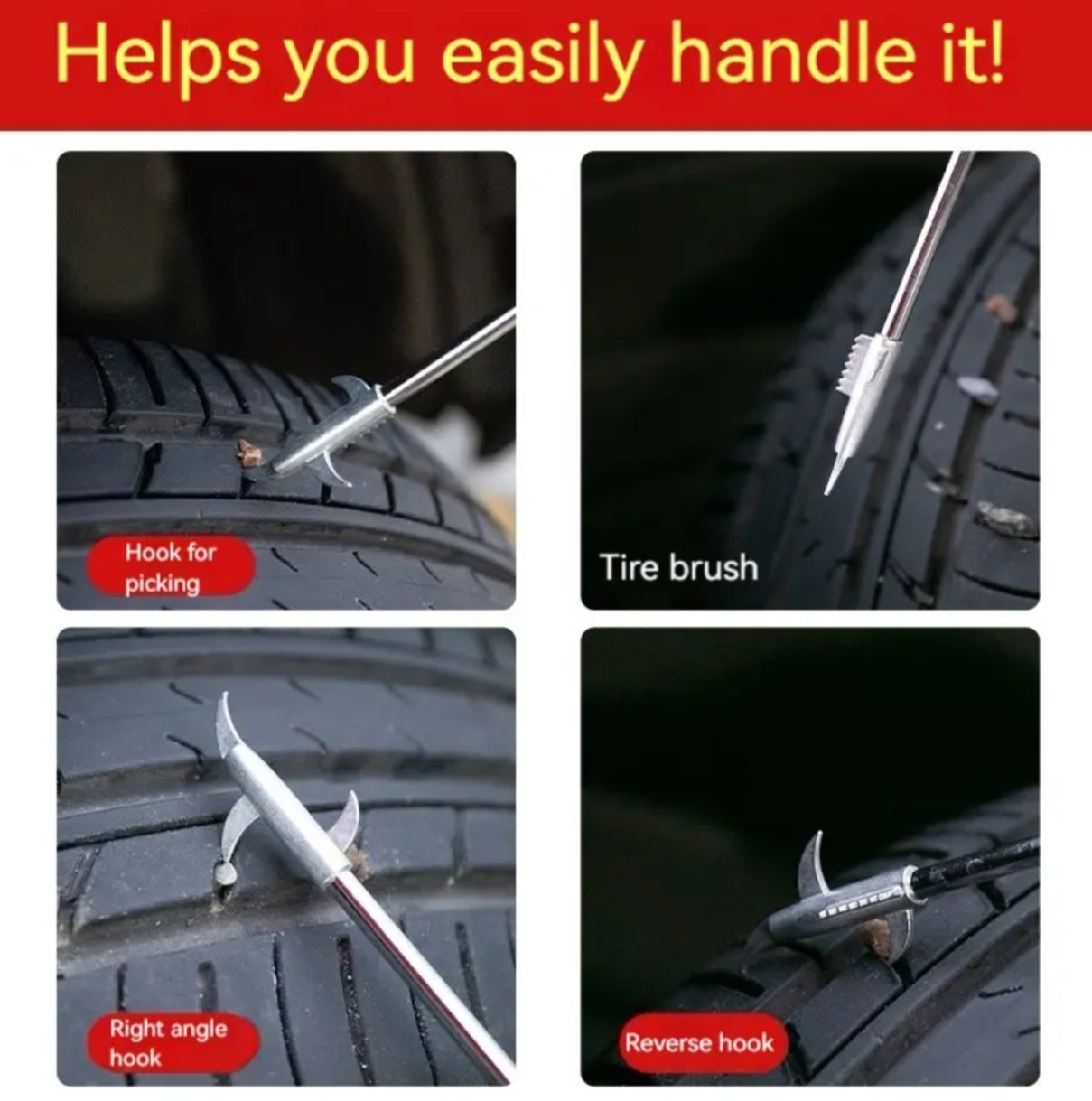 Helps you easily handle it!

Hook for picking

Tire brush

Right angle hook

Reverse hook