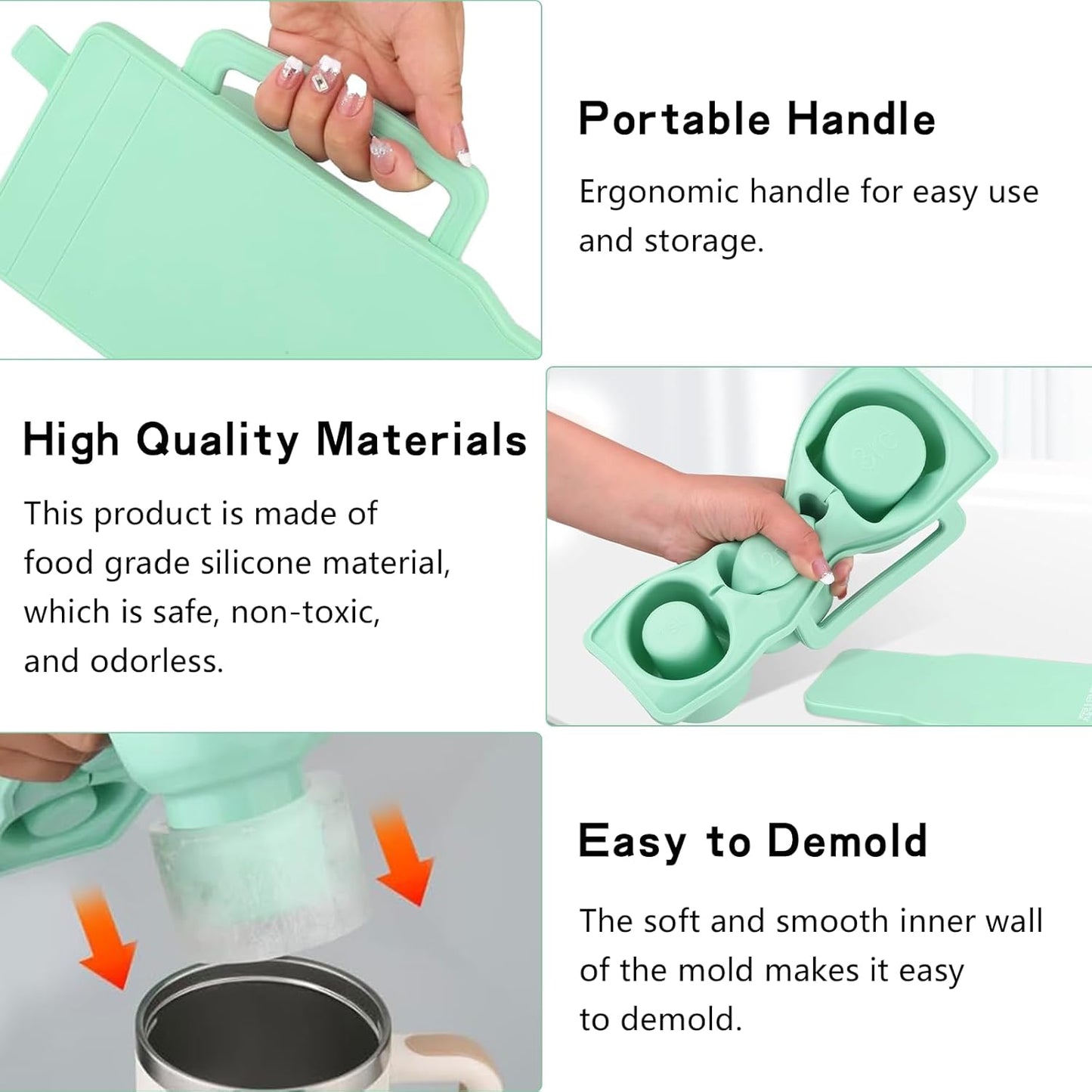 Portable Handle

Ergonomic handle for easy use and storage.

High Quality Materials

This product is made of food grade silicone material, which is safe, non-toxic, and odorless.

Easy to Demold

The soft and smooth inner wall of the mold makes it easy to demold.