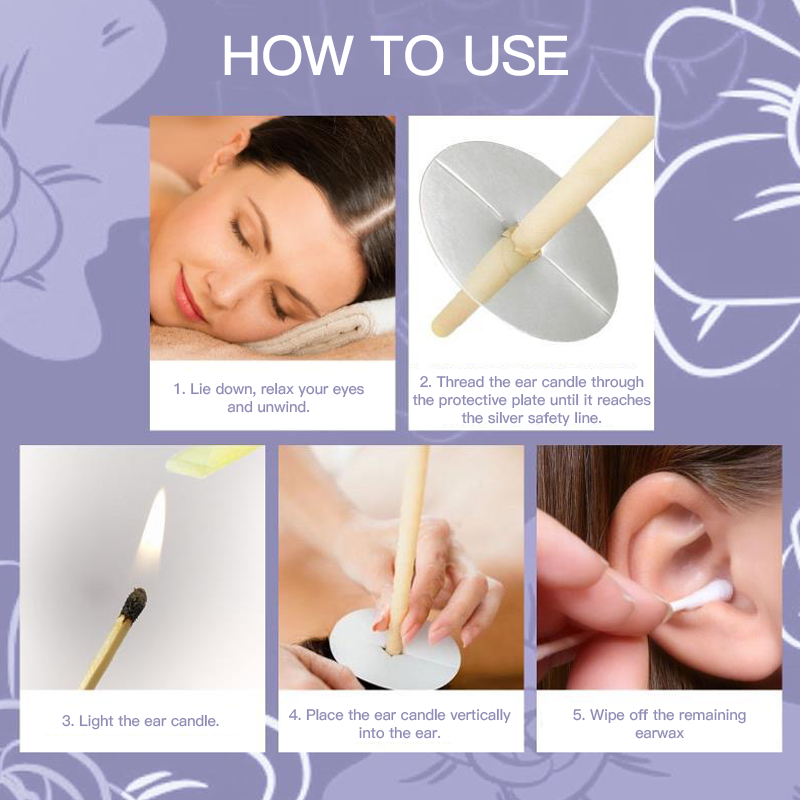 HOW TO USE

1. Lie down, relax your eyes and unwind.

2. Thread the ear candle through the protective plate until it reaches the silver safety line.

3. Light the ear candle.

4. Place the ear candle vertically into the ear.

5. Wipe off the remaining earwax